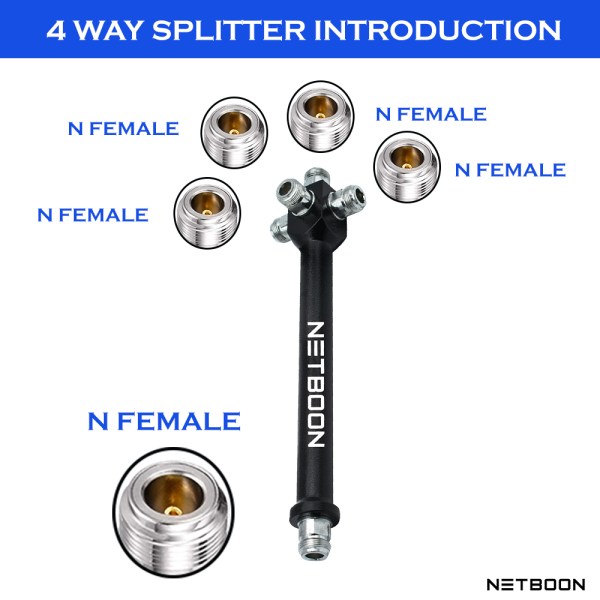 4 WAY SPLITTER INTRODUCTION

N FEMALE

N FEMALE

N FEMALE

N FEMALE

NETBOON

N FEMALE

NETBOON